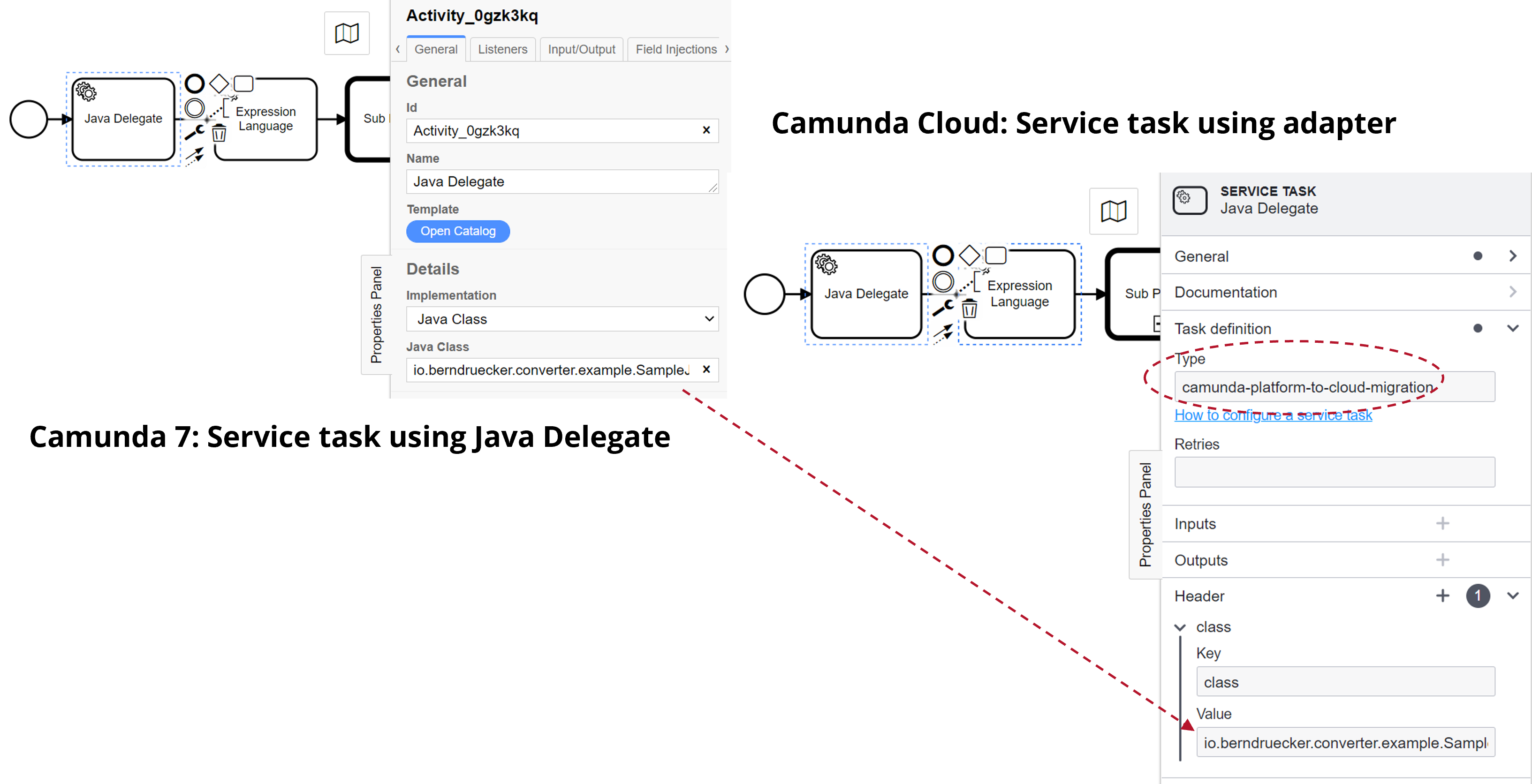 Java Delegate

Expression Language

Sub

Activity_0gzk3kq

General Listeners Input/Output Field Injections

General

Id

Activity_0gzk3kq

Name

Java Delegate

Template

Open Catalog

Properties Panel

Details

Implementation

Java Class

Java Class

io.berndruecker.converter.example.SampleJ

Camunda 7: Service task using Java Delegate

Camunda Cloud: Service task using adapter

Java Delegate

Expression Language

Sub P

SERVICE TASK
Java Delegate

General

Documentation

Task definition

Type

camunda-platform-to-cloud-migration

How to configure a service task

Retries

Properties Panel

Inputs

Outputs

Header 1

class

Key

class

Value

io.berndruecker.converter.example.Sampl